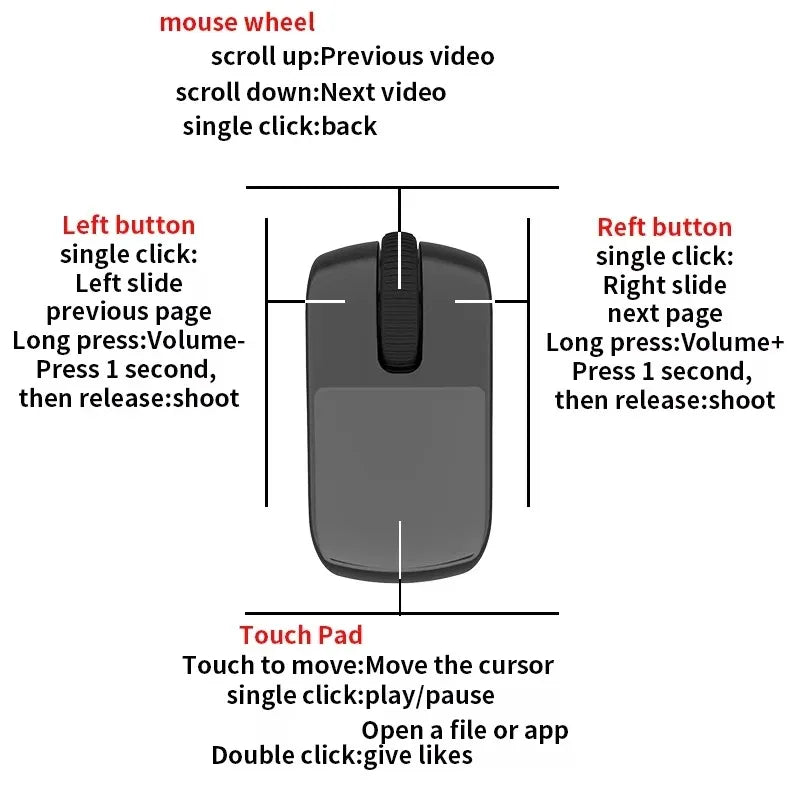 mouse wheel
scroll up:Previous video
scroll down:Next video
single click:back

Left button
single click:
Left slide
previous page
Long press:Volume-
Press 1 second,
then release:shoot

Reft button
single click:
Right slide
next page
Long press:Volume+
Press 1 second,
then release:shoot

Touch Pad
Touch to move:Move the cursor
single click:play/pause
Open a file or app
Double click:give likes